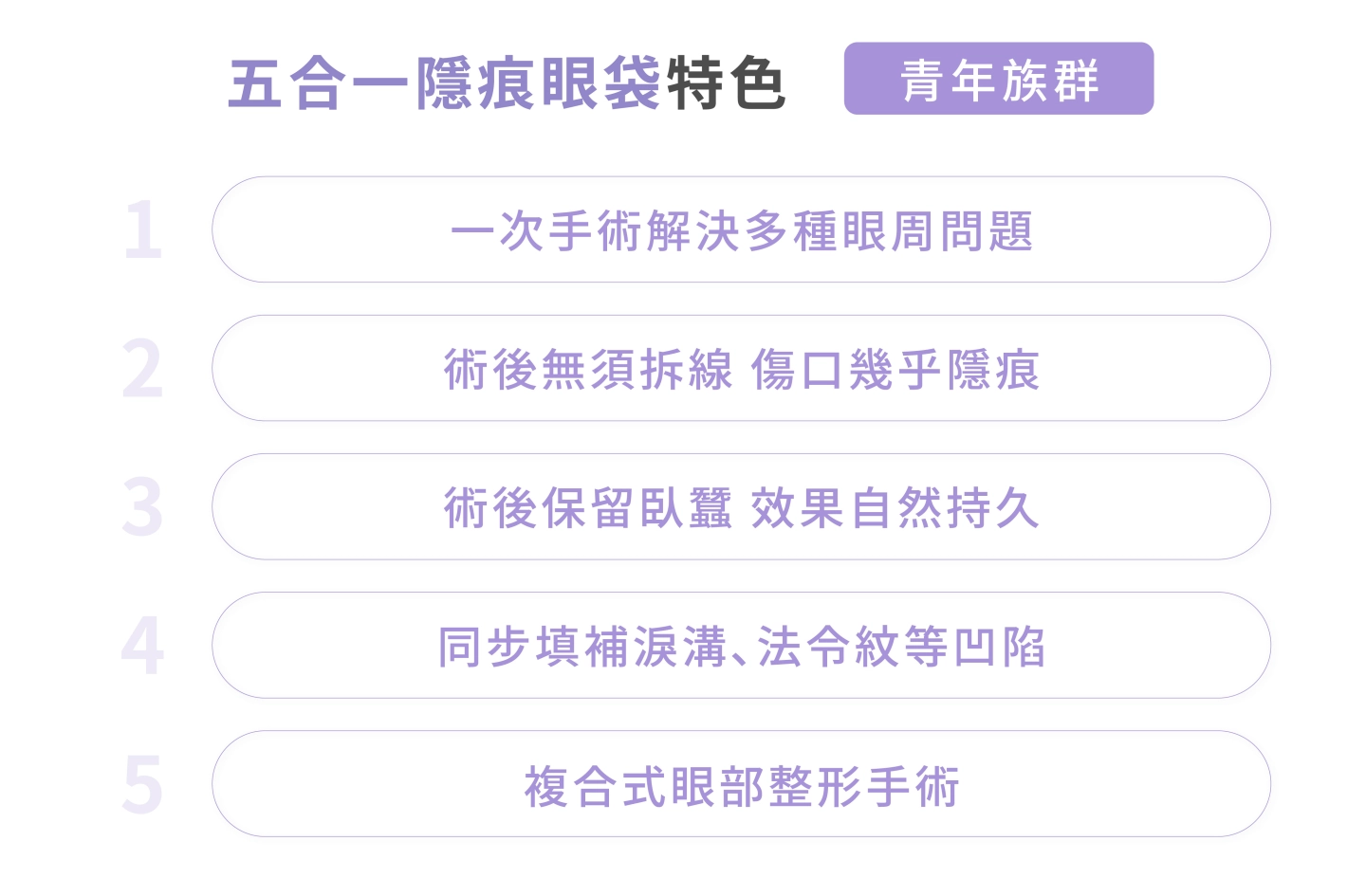 五合一隱痕眼袋特色 青年族群

1 一次手術解決多種眼周問題

2 術後無須拆線 傷口幾乎隱痕

3 術後保留臥蠶 效果自然持久

4 同步填補淚溝、法令紋等凹陷

5 複合式眼部整形手術